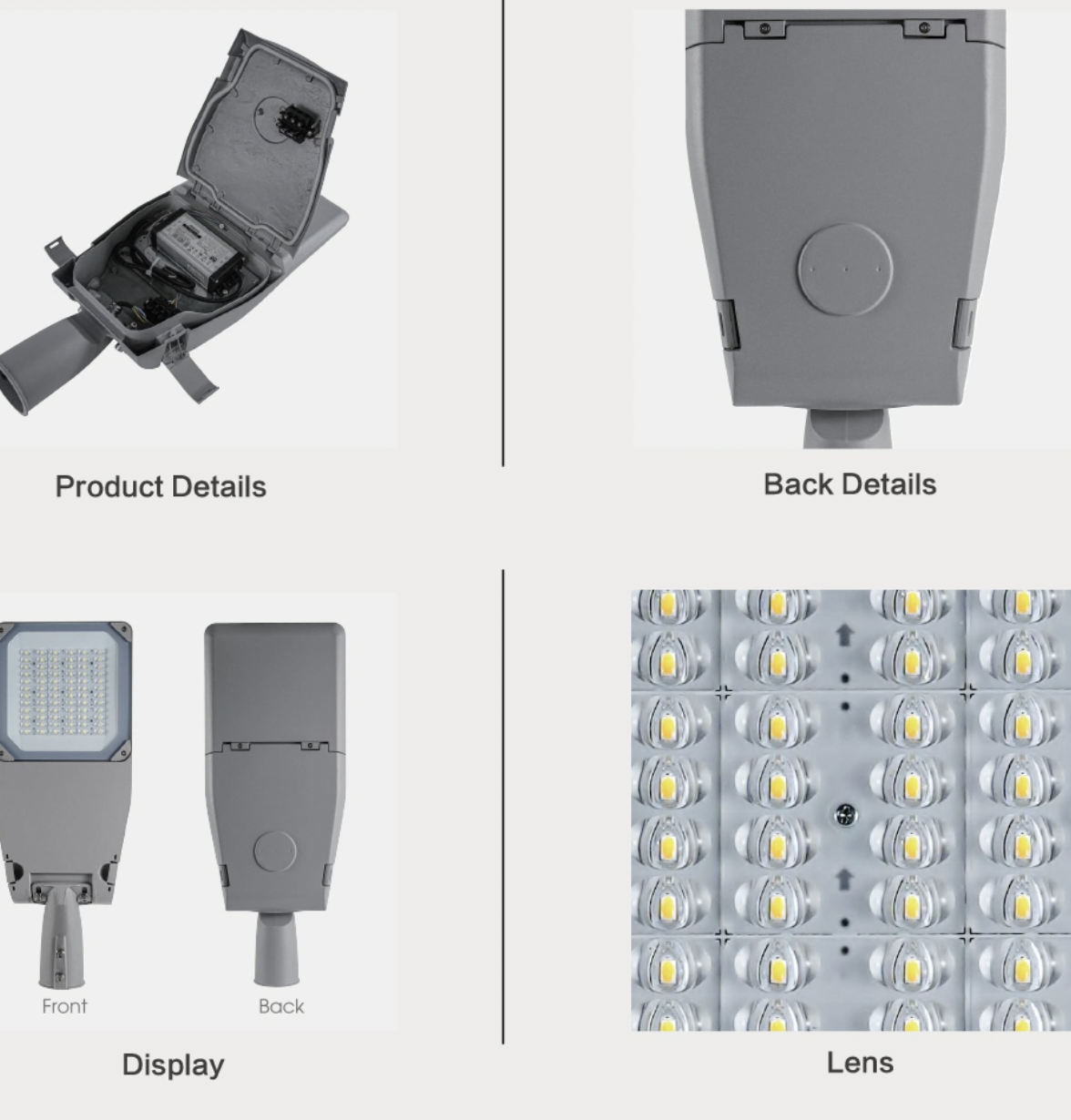 Product Details

Back Details

Front

Back

Display

Lens