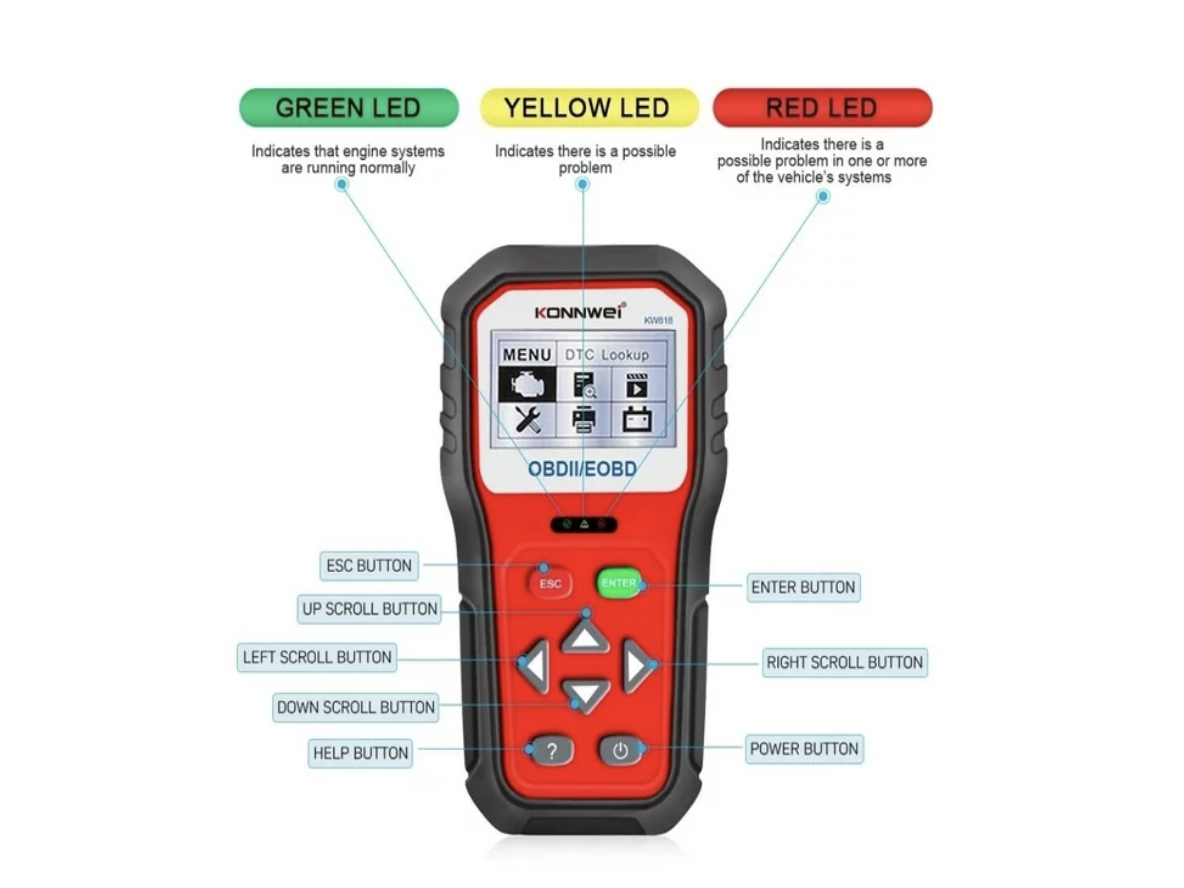 GREEN LED
Indicates that engine systems are running normally

YELLOW LED
Indicates there is a possible problem

RED LED
Indicates there is a possible problem in one or more of the vehicle's systems

KONNWEI
KW818

MENU DTC Lookup

OBDII/EOBD

ESC BUTTON
ESC
ENTER
ENTER BUTTON
UP SCROLL BUTTON
LEFT SCROLL BUTTON
RIGHT SCROLL BUTTON
DOWN SCROLL BUTTON
HELP BUTTON
?
POWER BUTTON